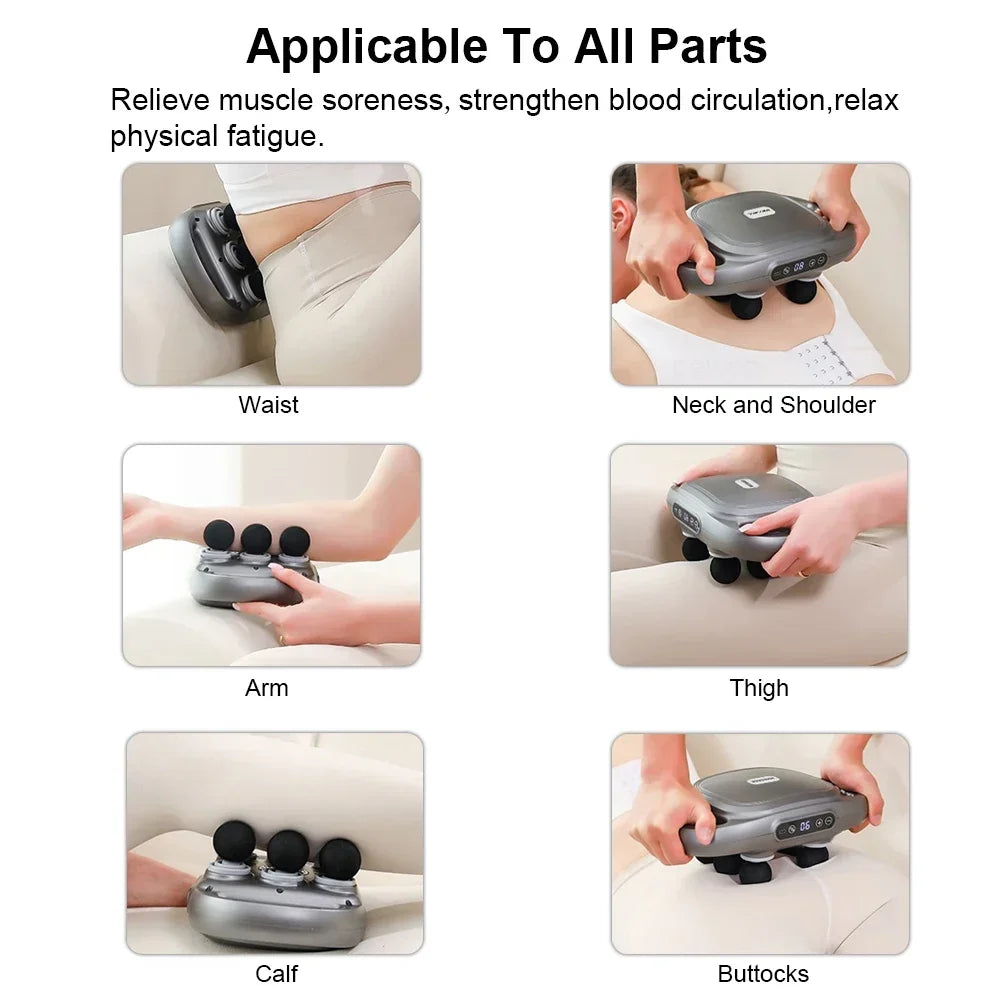 Applicable To All Parts

Relieve muscle soreness, strengthen blood circulation,relax physical fatigue.

Waist

Neck and Shoulder

Arm

Thigh

Calf

Buttocks